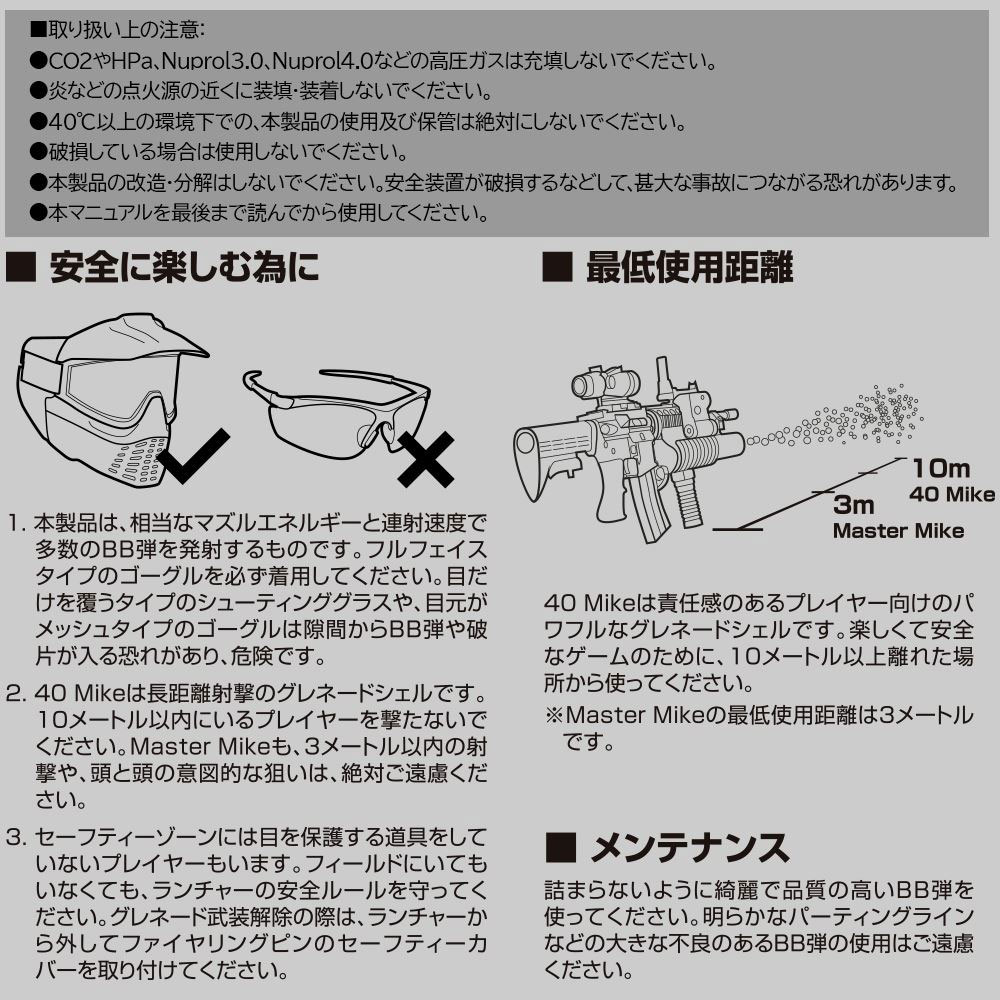 ■取り扱い上の注意:
●CO2やHPa、Nuprol3.0、Nuprol4.0などの高圧ガスは充填しないでください。
●炎などの点火源の近くに装填・装着しないでください。
●40℃以上の環境下での、本製品の使用及び保管は絶対にしないでください。
●破損している場合は使用しないでください。
●本製品の改造・分解はしないでください。安全装置が破損するなどして、甚大な事故につながる恐れがあります。
●本マニュアルを最後まで読んでから使用してください。

■ 安全に楽しむ為に

1. 本製品は、相当なマズルエネルギーと連射速度で多数のBB弾を発射するものです。フルフェイスタイプのゴーグルを必ず着用してください。目だけを覆うタイプのシューティンググラスや、目元がメッシュタイプのゴーグルは隙間からBB弾や破片が入る恐れがあり、危険です。

2. 40 Mikeは長距離射撃のグレネードシェルです。10メートル以内にいるプレイヤーを撃たないでください。Master Mikeも、3メートル以内の射撃や、頭と頭の意図的な狙いは、絶対ご遠慮ください。

3. セーフティーゾーンには目を保護する道具をしていないプレイヤーもいます。フィールドにいてもいなくても、ランチャーの安全ルールを守ってください。グレネード武装解除の際は、ランチャーから外してファイヤリングピンのセーフティーカバーを取り付けてください。

■ 最低使用距離

10m
40 Mike
3m
Master Mike

40 Mikeは責任感のあるプレイヤー向けのパワフルなグレネードシェルです。楽しくて安全なゲームのために、10メートル以上離れた場所から使ってください。
※Master Mikeの最低使用距離は3メートルです。

■ メンテナンス

詰まらないように綺麗で品質の高いBB弾を使ってください。明らかなパーティングラインなどの大きな不良のあるBB弾の使用はご遠慮ください。